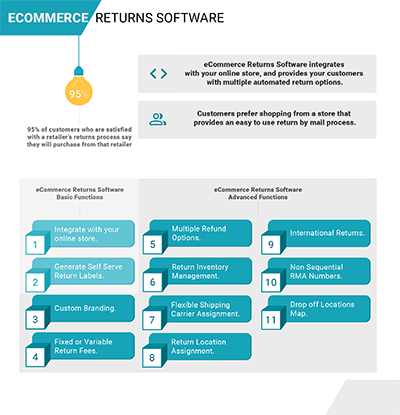 ECOMMERCE RETURNS SOFTWARE

95%

95% of customers who are satisfied with a retailer's returns process say they will purchase from that retailer

eCommerce Returns Software integrates with your online store, and provides your customers with multiple automated return options.

Customers prefer shopping from a store that provides an easy to use return by mail process.

eCommerce Returns Software Basic Functions

1 Integrate with your online store.

2 Generate Self Serve Return Labels.

3 Custom Branding.

4 Fixed or Variable Return Fees.

eCommerce Returns Software Advanced Functions

5 Multiple Refund Options.

6 Return Inventory Management.

7 Flexible Shipping Carrier Assignment.

8 Return Location Assignment.

9 International Returns.

10 Non Sequential RMA Numbers.

11 Drop off Locations Map.