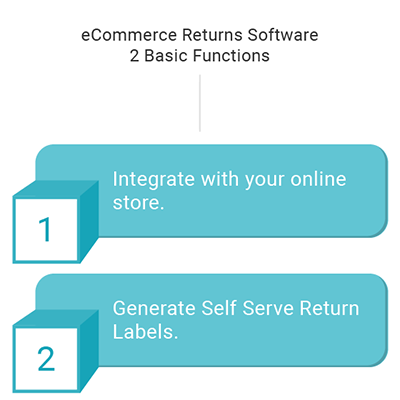 eCommerce Returns Software
2 Basic Functions

1

Integrate with your online store.

2

Generate Self Serve Return Labels.