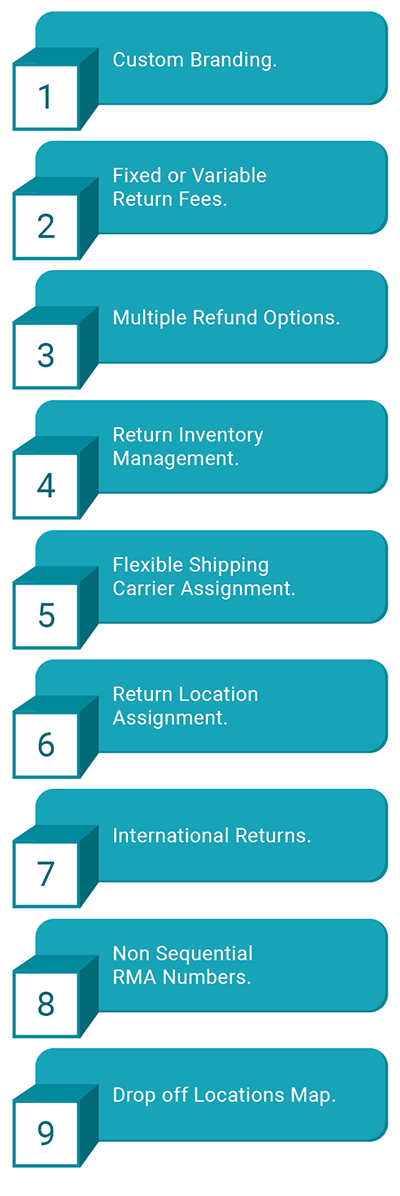 1
Custom Branding.

2
Fixed or Variable Return Fees.

3
Multiple Refund Options.

4
Return Inventory Management.

5
Flexible Shipping Carrier Assignment.

6
Return Location Assignment.

7
International Returns.

8
Non Sequential RMA Numbers.

9
Drop off Locations Map.