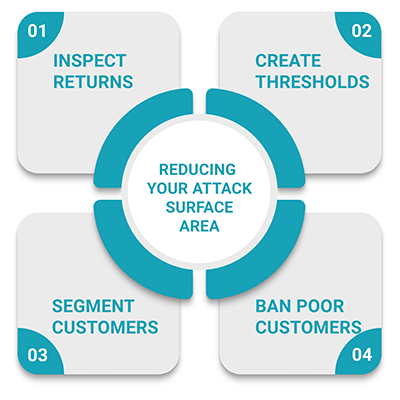 01

INSPECT RETURNS

02

CREATE THRESHOLDS

REDUCING YOUR ATTACK SURFACE AREA

SEGMENT CUSTOMERS

03

BAN POOR CUSTOMERS

04