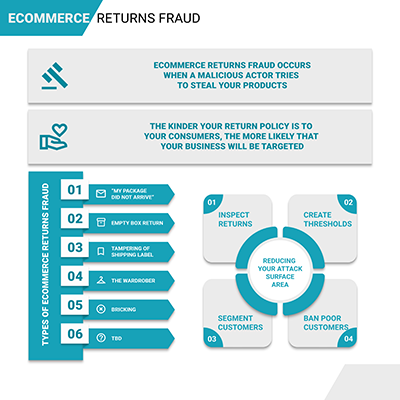 ECOMMERCE RETURNS FRAUD

ECOMMERCE RETURNS FRAUD OCCURS WHEN A MALICIOUS ACTOR TRIES TO STEAL YOUR PRODUCTS

THE KINDER YOUR RETURN POLICY IS TO YOUR CONSUMERS, THE MORE LIKELY THAT YOUR BUSINESS WILL BE TARGETED

TYPES OF ECOMMERCE RETURNS FRAUD

01 "MY PACKAGE DID NOT ARRIVE"

02 EMPTY BOX RETURN

03 TAMPERING OF SHIPPING LABEL

04 THE WARDROBER

05 BRICKING

06 TBD

01 INSPECT RETURNS

02 CREATE THRESHOLDS

REDUCING YOUR ATTACK SURFACE AREA

03 SEGMENT CUSTOMERS

04 BAN POOR CUSTOMERS