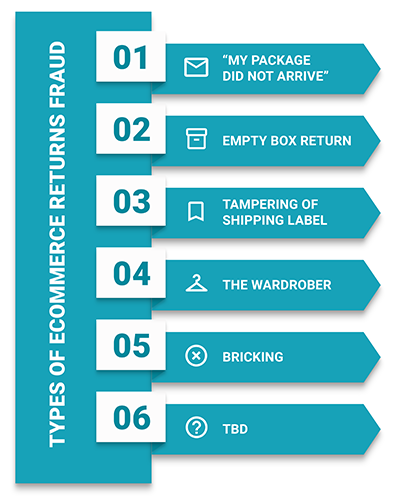 TYPES OF ECOMMERCE RETURNS FRAUD

01
“MY PACKAGE DID NOT ARRIVE”

02
EMPTY BOX RETURN

03
TAMPERING OF SHIPPING LABEL

04
THE WARDROBER

05
BRICKING

06
TBD